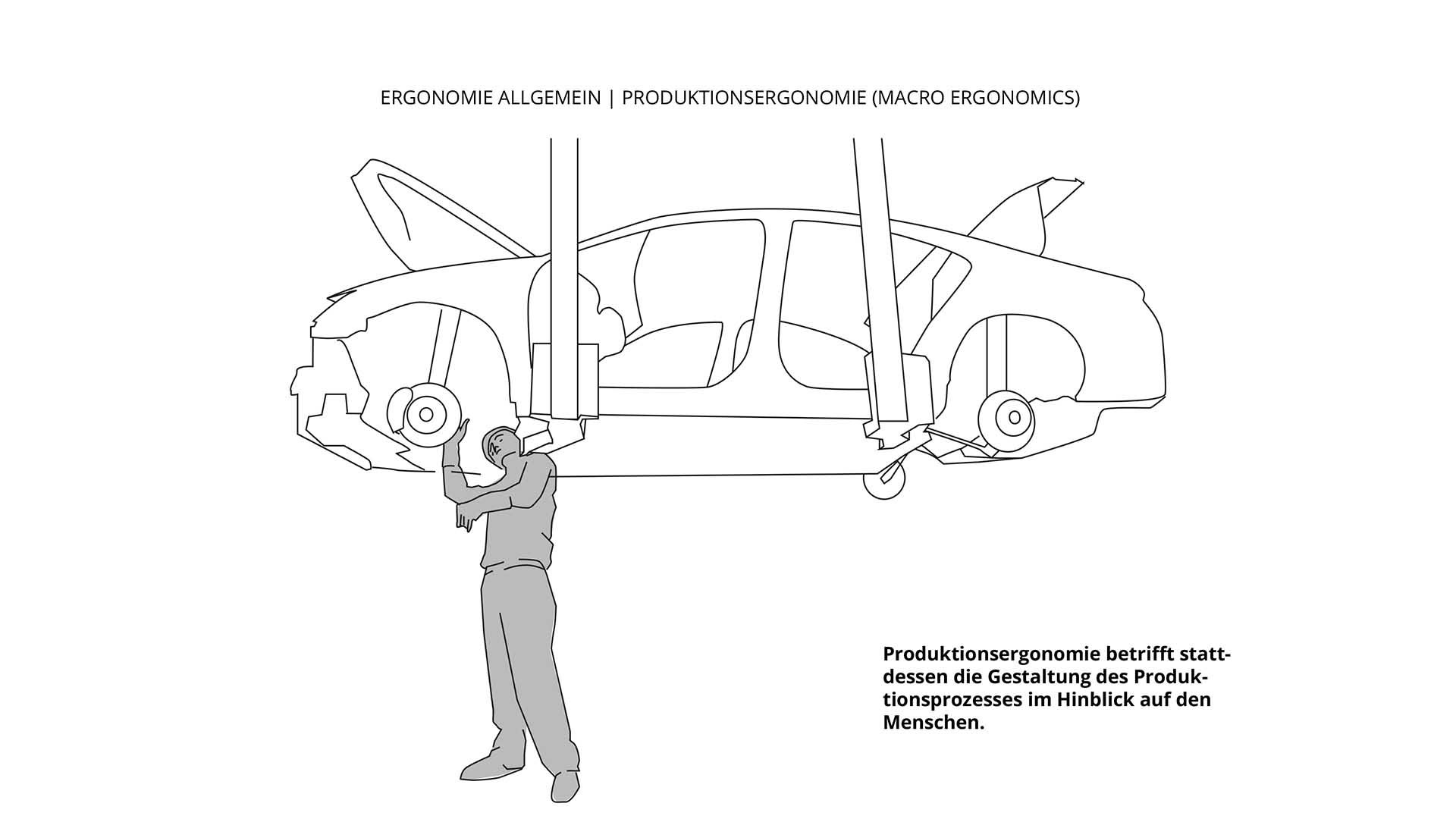 ERGONOMIE ALLGEMEIN | PRODUKTIONSERGONOMIE (MACRO ERGONOMICS)

Produktionsergonomie betrifft stattdessen die Gestaltung des Produktionsprozesses im Hinblick auf den Menschen.